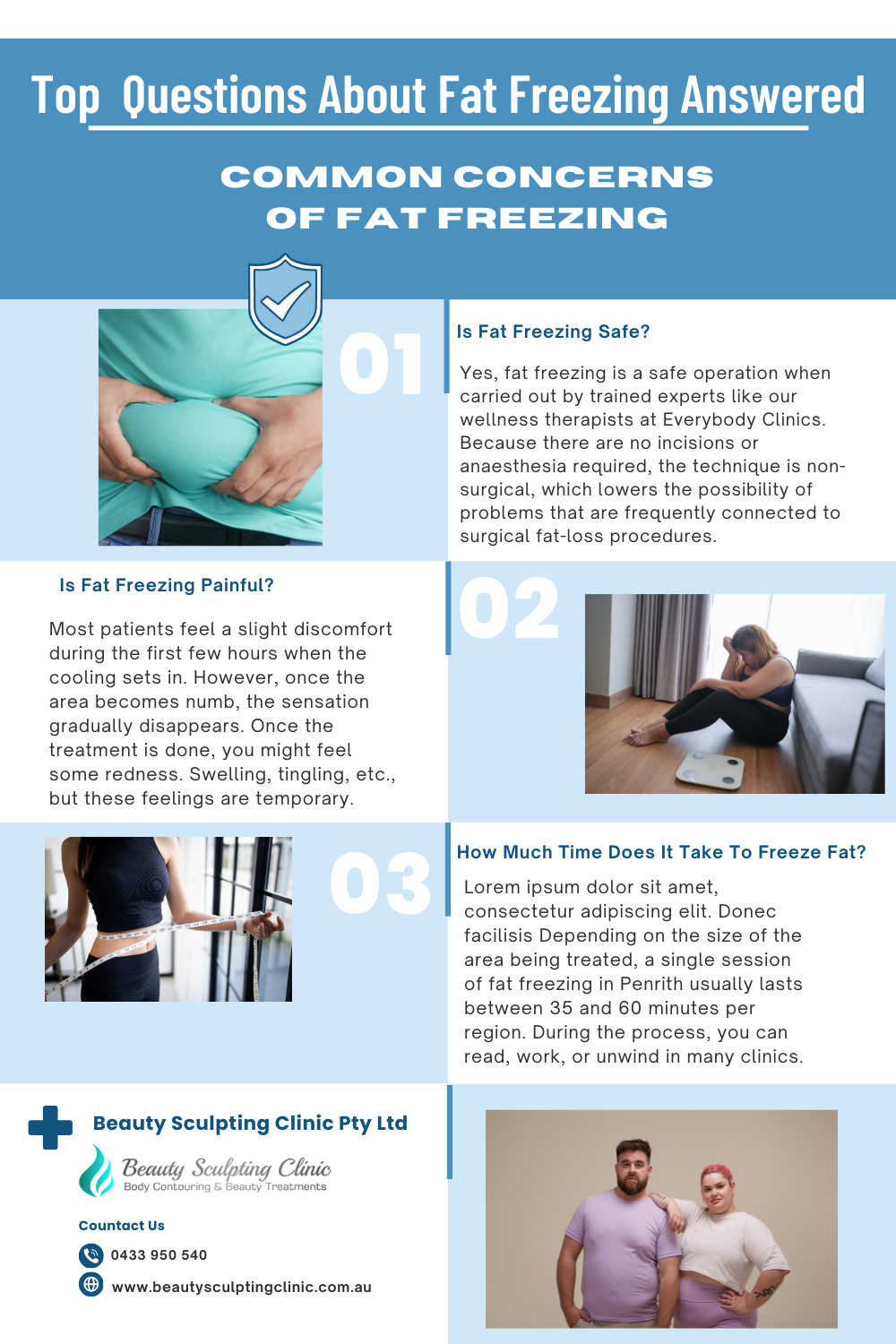 Top Questions About Fat Freezing Answered

COMMON CONCERNS OF FAT FREEZING

01

Is Fat Freezing Safe?

Yes, fat freezing is a safe operation when carried out by trained experts like our wellness therapists at Everybody Clinics. Because there are no incisions or anaesthesia required, the technique is non-surgical, which lowers the possibility of problems that are frequently connected to surgical fat-loss procedures.

Is Fat Freezing Painful?

Most patients feel a slight discomfort during the first few hours when the cooling sets in. However, once the area becomes numb, the sensation gradually disappears. Once the treatment is done, you might feel some redness. Swelling, tingling, etc., but these feelings are temporary.

02

03

How Much Time Does It Take To Freeze Fat?

Lorem ipsum dolor sit amet, consectetur adipiscing elit. Donec facilisis Depending on the size of the area being treated, a single session of fat freezing in Penrith usually lasts between 35 and 60 minutes per region. During the process, you can read, work, or unwind in many clinics.

Beauty Sculpting Clinic Pty Ltd

Beauty Sculpting Clinic
Body Contouring & Beauty Treatments

Countact Us

0433 950 540

www.beautysculptingclinic.com.au